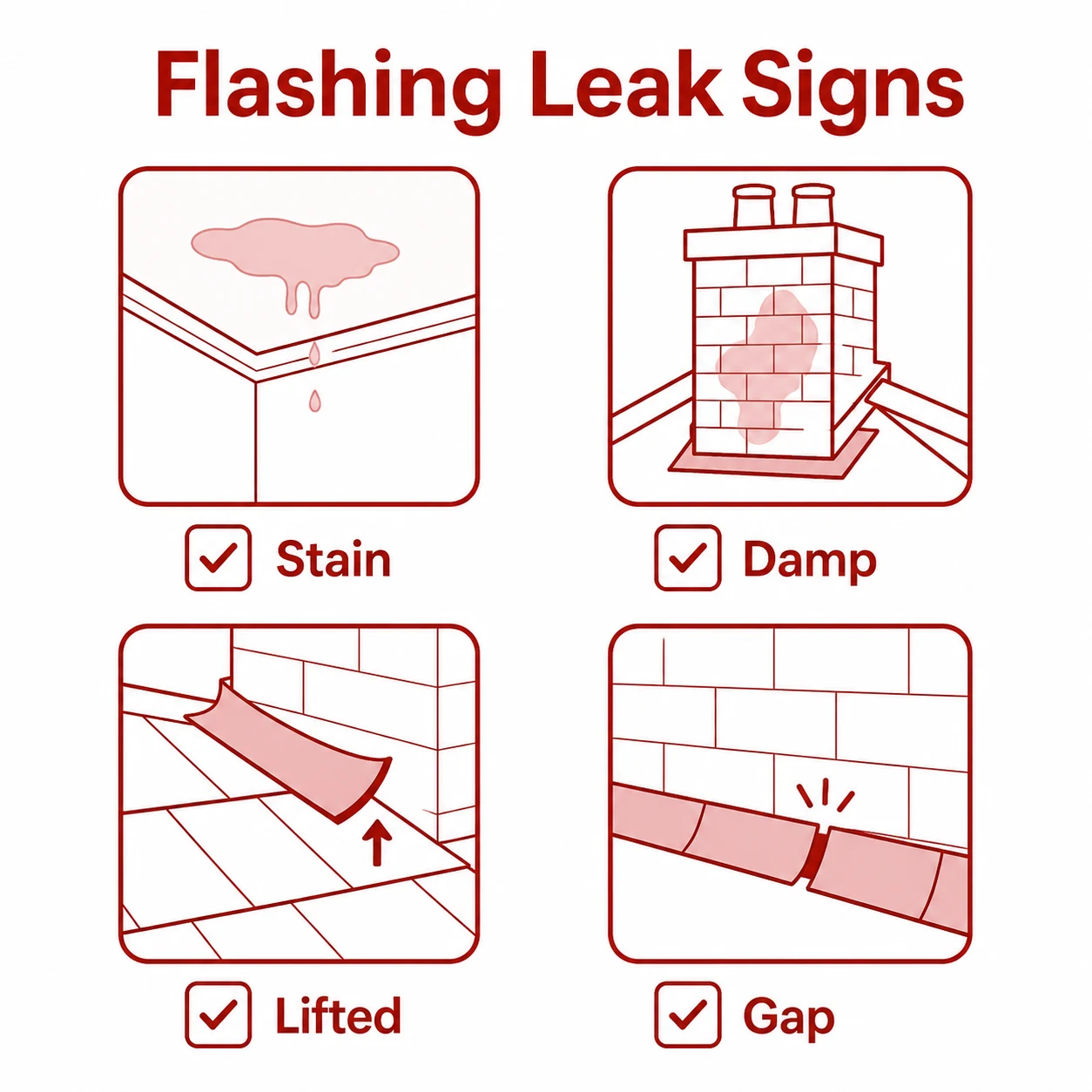 Flashing Leak Signs

Stain

Damp

Lifted

Gap